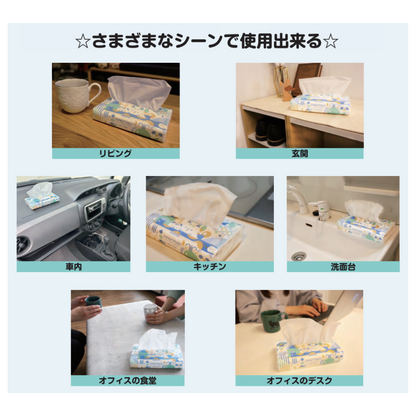 ☆さまざまなシーンで使用出来る☆

リビング

玄関

車内

キッチン

洗面台

オフィスの食堂

オフィスのデスク